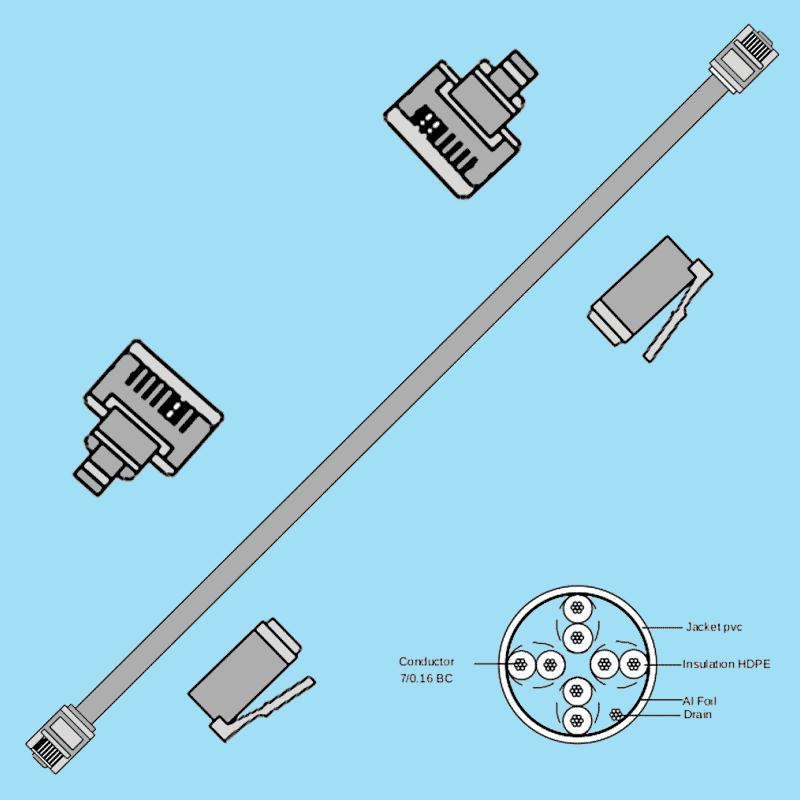 Conductor
7/0.16 BC

Jacket pvc

Insulation HDPE

Al Foil
Drain